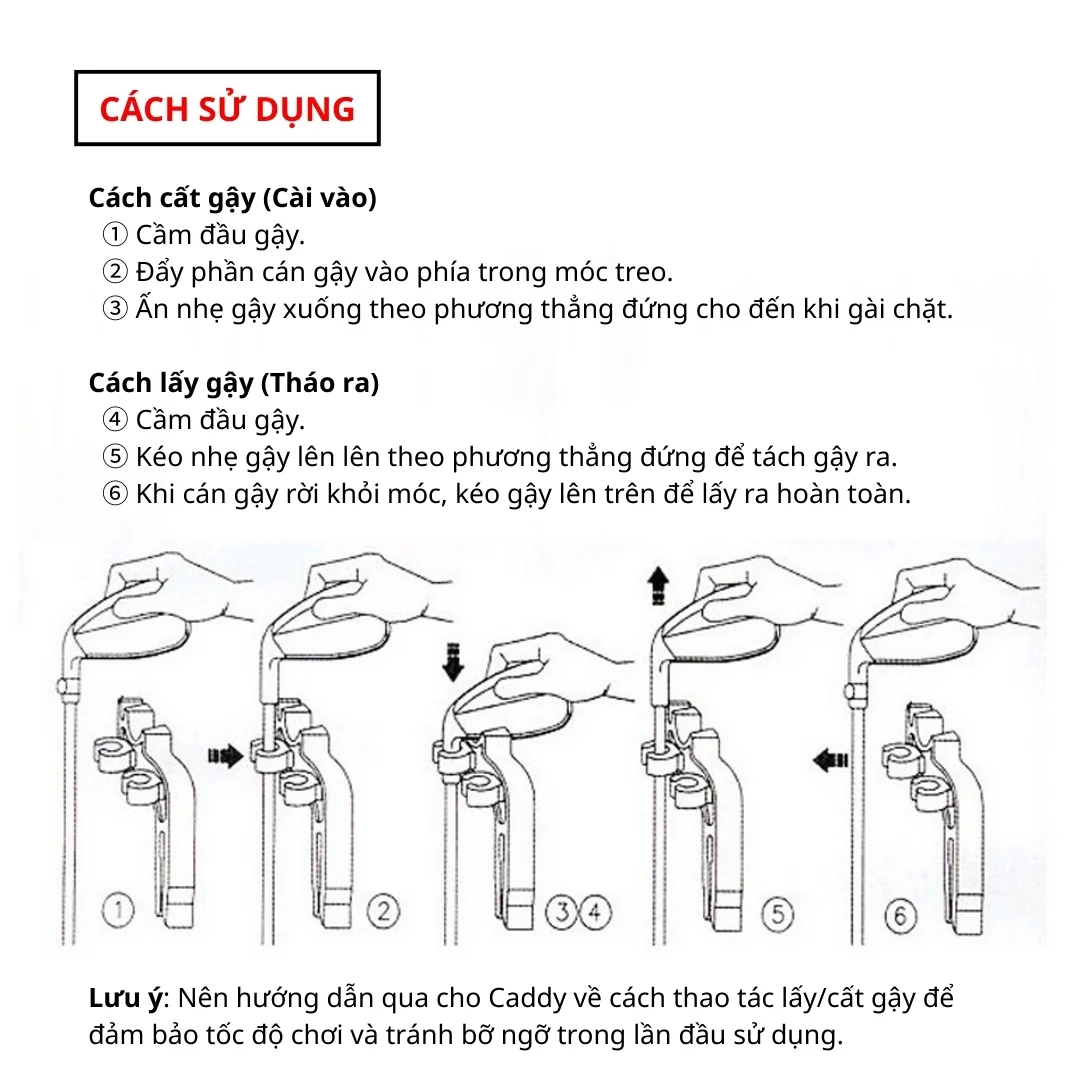 CÁCH SỬ DỤNG

Cách cất gậy (Cài vào)
① Cầm đầu gậy.
② Đẩy phần cán gậy vào phía trong móc treo.
③ Ấn nhẹ gậy xuống theo phương thẳng đứng cho đến khi gài chặt.

Cách lấy gậy (Tháo ra)
④ Cầm đầu gậy.
⑤ Kéo nhẹ gậy lên lên theo phương thẳng đứng để tách gậy ra.
⑥ Khi cán gậy rời khỏi móc, kéo gậy lên trên để lấy ra hoàn toàn.

①
②
③④
⑤
⑥

Lưu ý: Nên hướng dẫn qua cho Caddy về cách thao tác lấy/cất gậy để đảm bảo tốc độ chơi và tránh bỡ ngỡ trong lần đầu sử dụng.