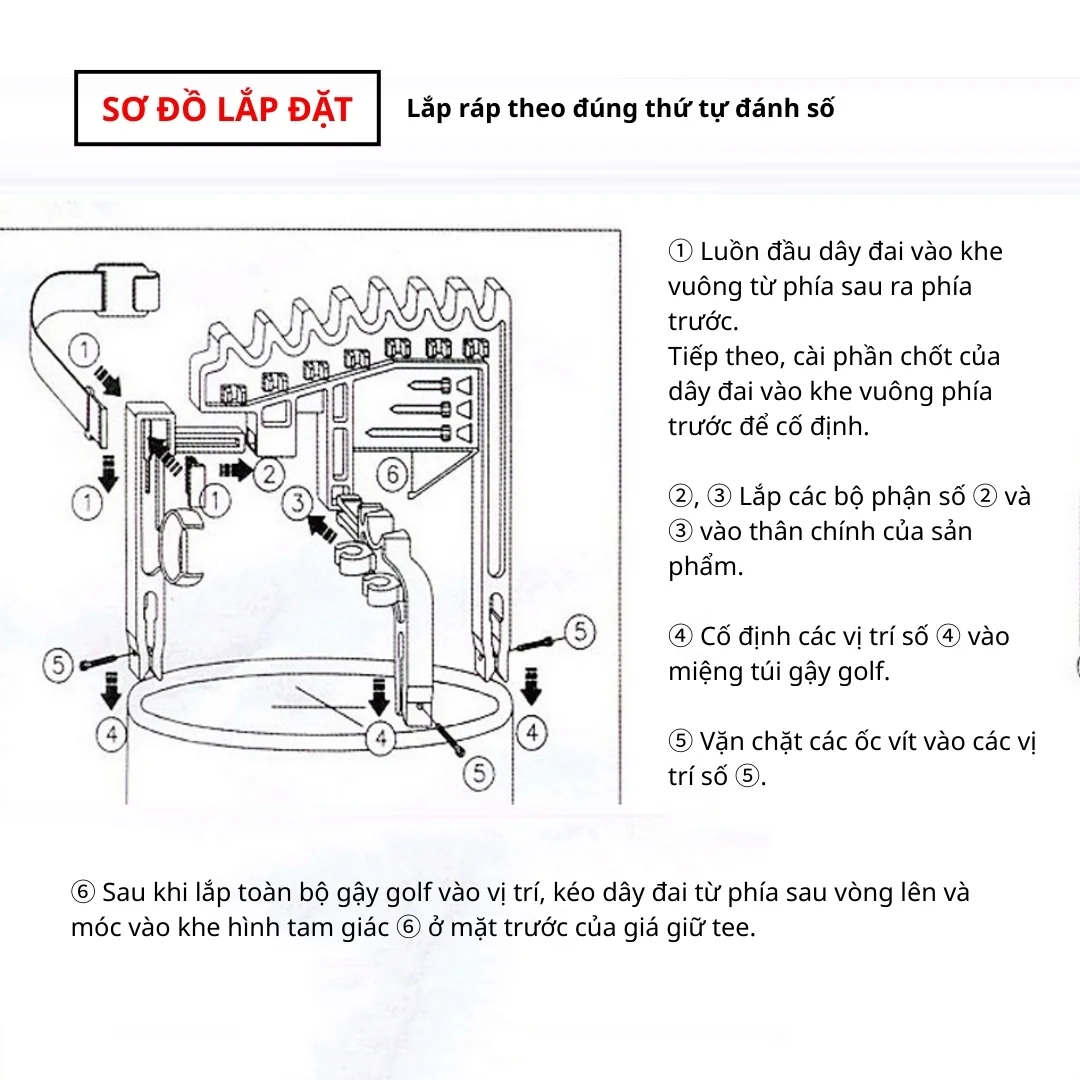 SƠ ĐỒ LẮP ĐẶT

Lắp ráp theo đúng thứ tự đánh số

① ① ② ③ ⑥ ⑤ ⑤ ④ ④ ④ ⑤

① Luồn đầu dây đai vào khe vuông từ phía sau ra phía trước.
Tiếp theo, cài phần chốt của dây đai vào khe vuông phía trước để cố định.

②, ③ Lắp các bộ phận số ② và ③ vào thân chính của sản phẩm.

④ Cố định các vị trí số ④ vào miệng túi gậy golf.

⑤ Vặn chặt các ốc vít vào các vị trí số ⑤.

⑥ Sau khi lắp toàn bộ gậy golf vào vị trí, kéo dây đai từ phía sau vòng lên và móc vào khe hình tam giác ⑥ ở mặt trước của giá giữ tee.