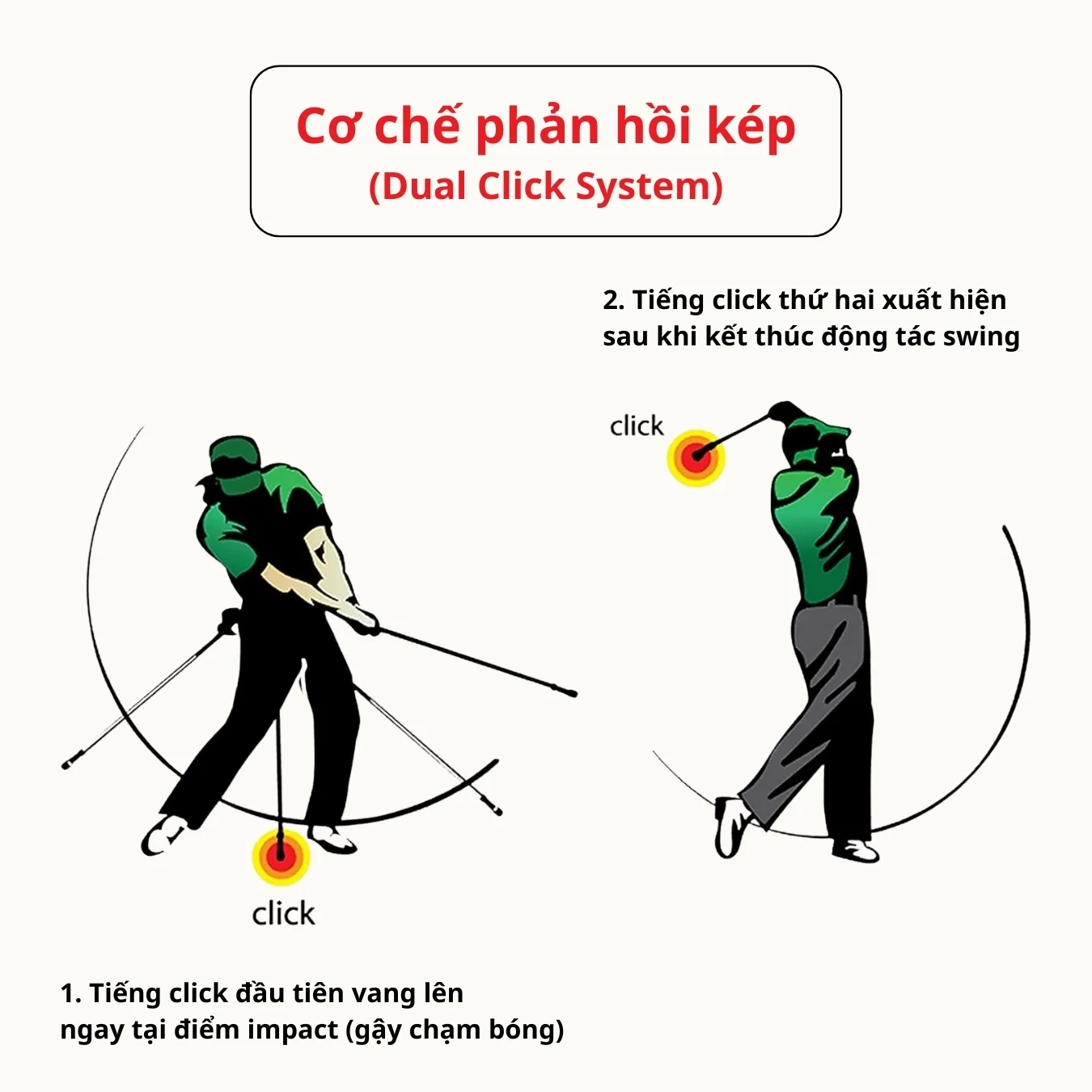 Cơ chế phản hồi kép
(Dual Click System)

2. Tiếng click thứ hai xuất hiện sau khi kết thúc động tác swing

click

click

1. Tiếng click đầu tiên vang lên ngay tại điểm impact (gậy chạm bóng)